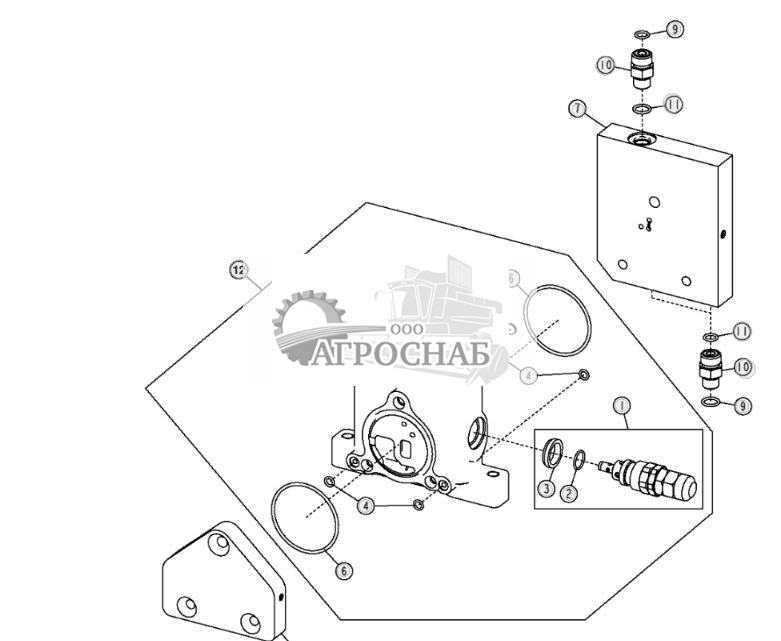 9
10
11
7
12
6
ООО
АГРОСНАБ
4
11
10
9
1
3
2
4
6